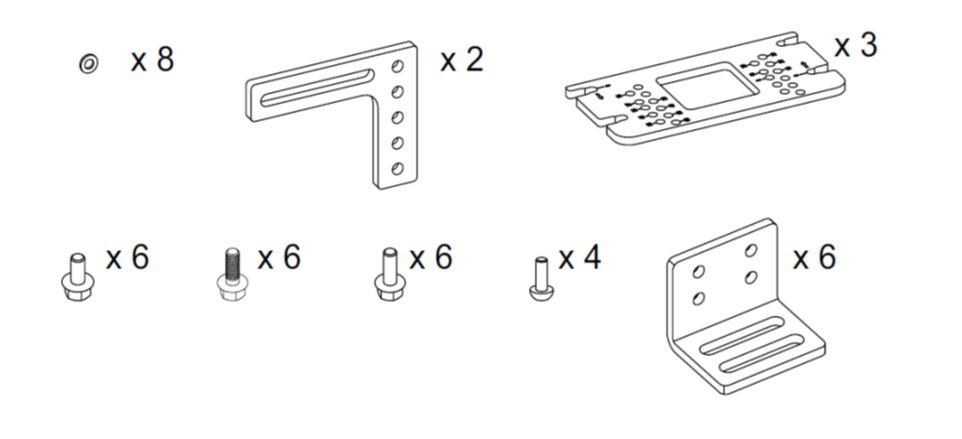 x 8

x 2

x 3

x 6

x 6

x 6

x 4

x 6