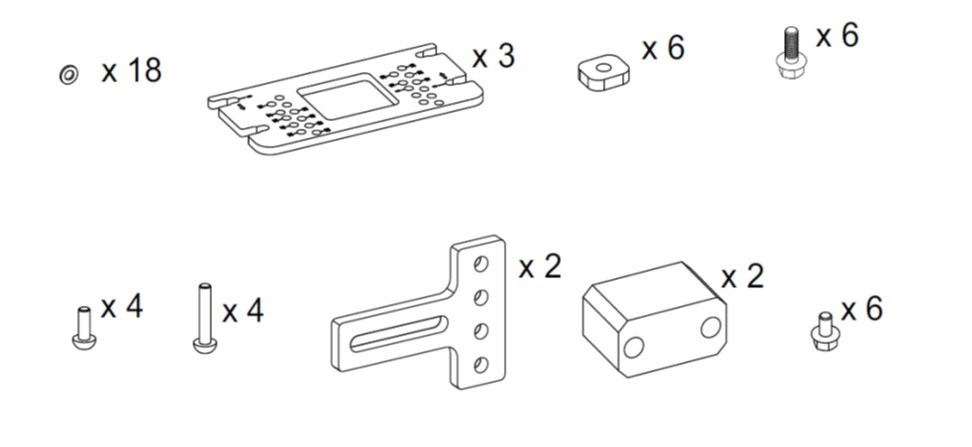 x 18

x 3

x 6

x 6

x 4

x 4

x 2

x 2

x 6