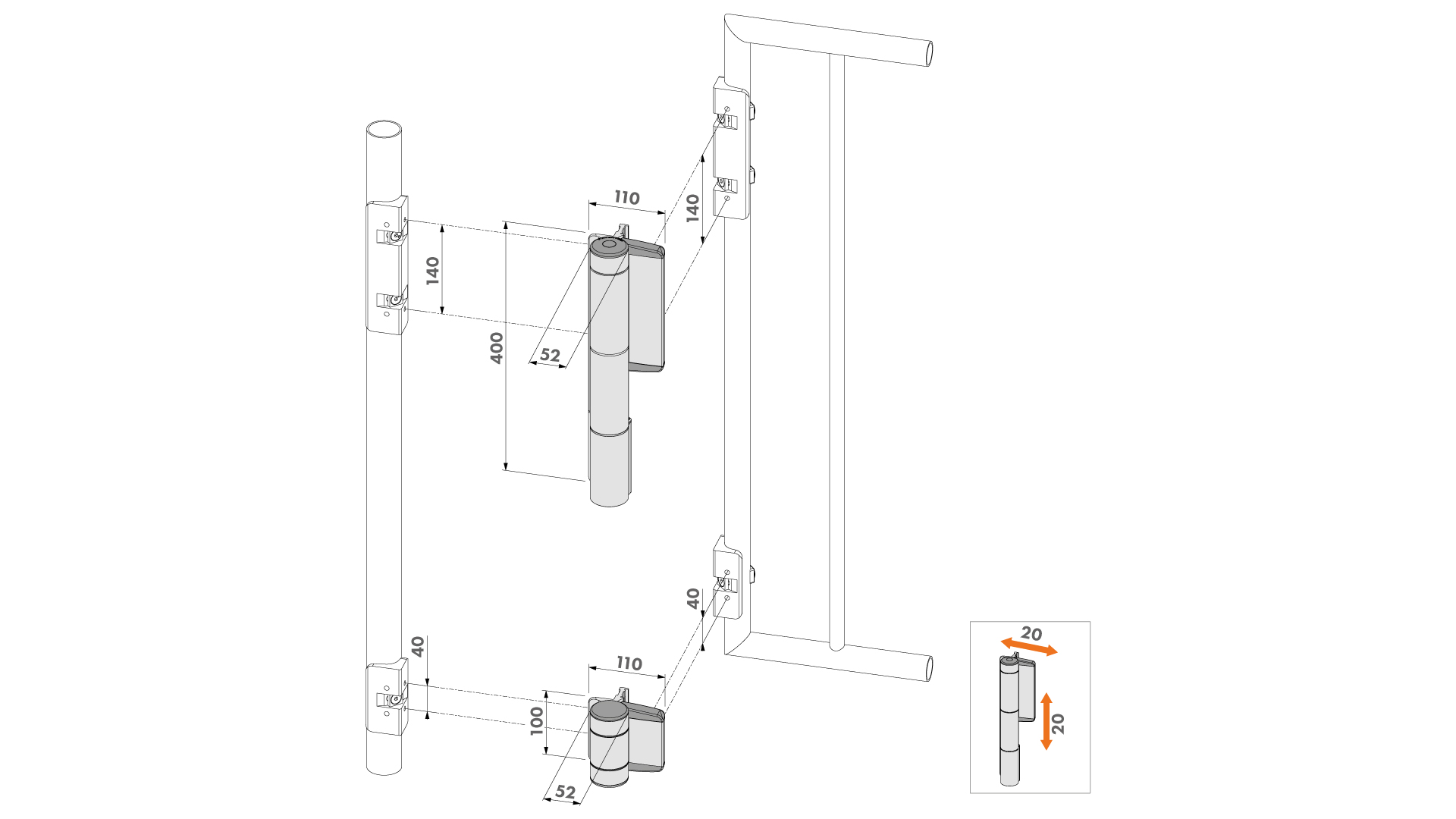 110
140
140
400
52
40
40
110
100
52
20
20