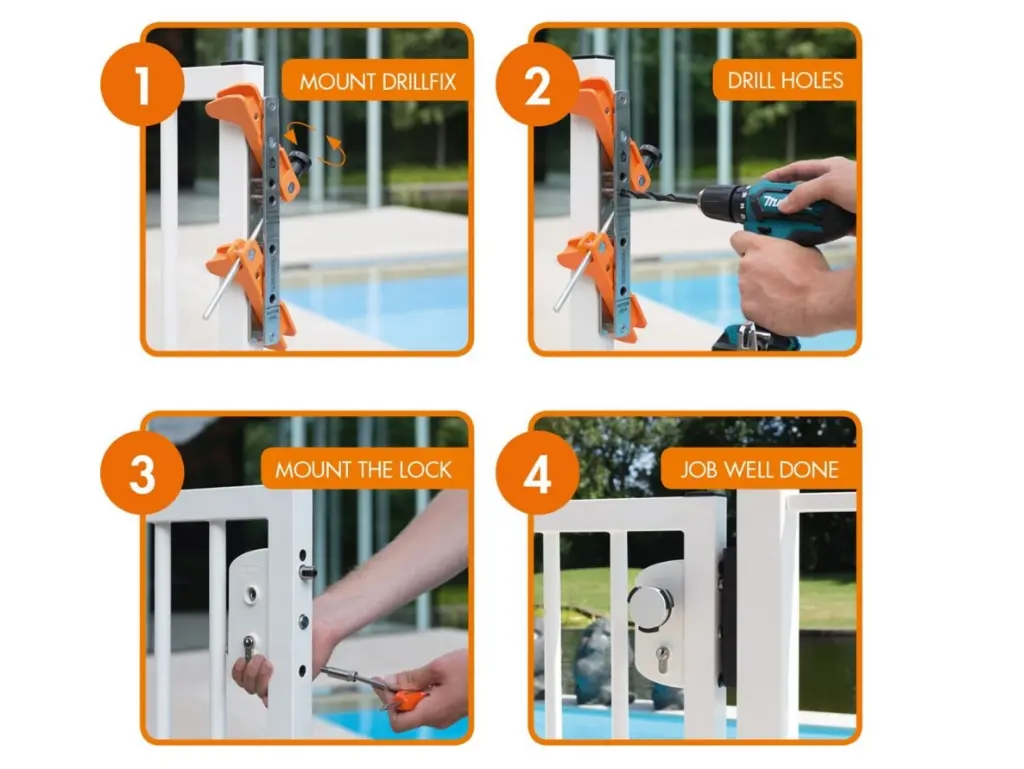 1
MOUNT DRILLFIX

2
DRILL HOLES

3
MOUNT THE LOCK

4
JOB WELL DONE