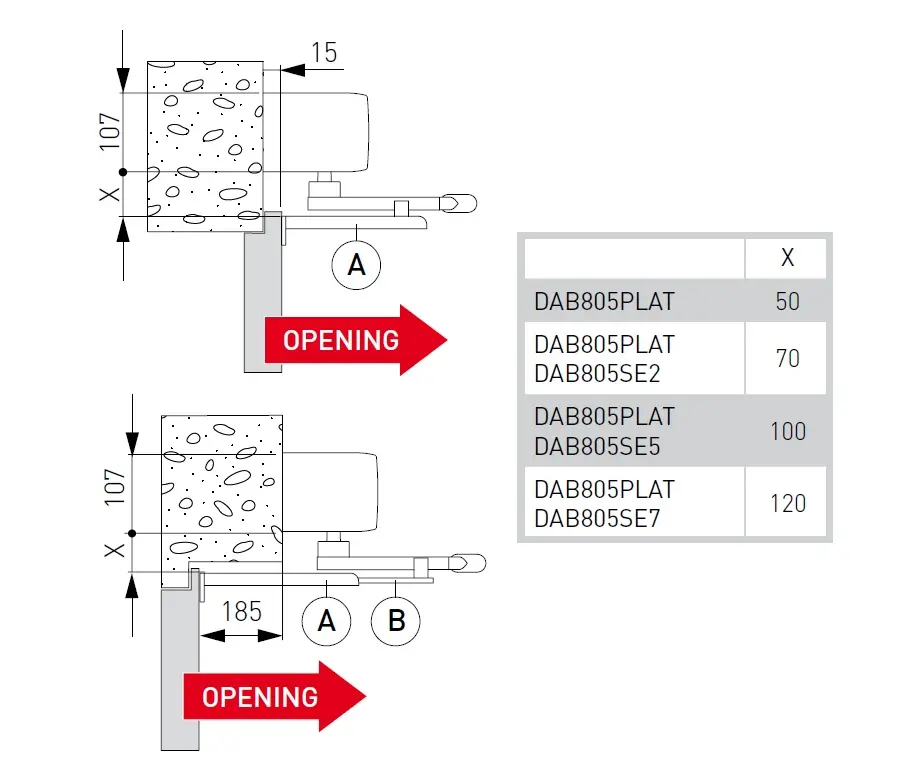 15

107

X

A

OPENING

107

X

185

A

B

OPENING

| | X |
|---|---|
| DAB805PLAT | 50 |
| DAB805PLAT DAB805SE2 | 70 |
| DAB805PLAT DAB805SE5 | 100 |
| DAB805PLAT DAB805SE7 | 120 |