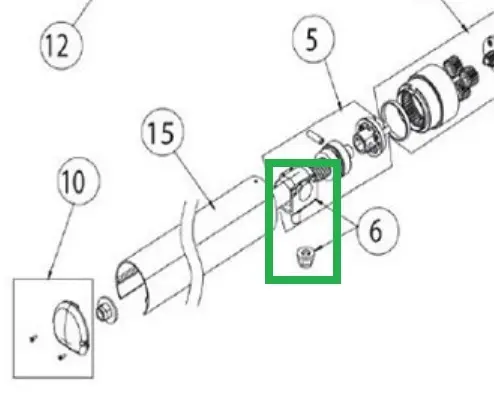 12

5

15

10

6