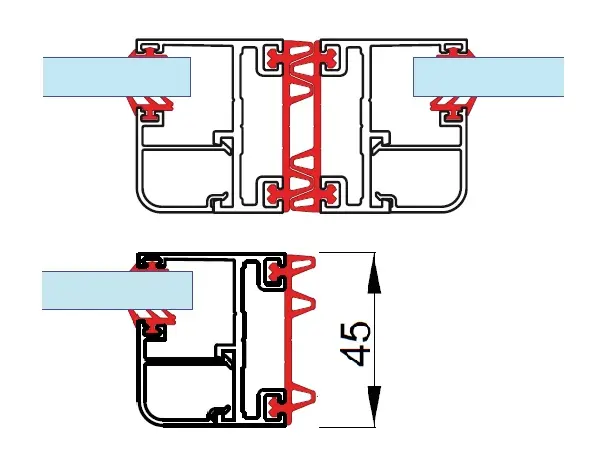 45