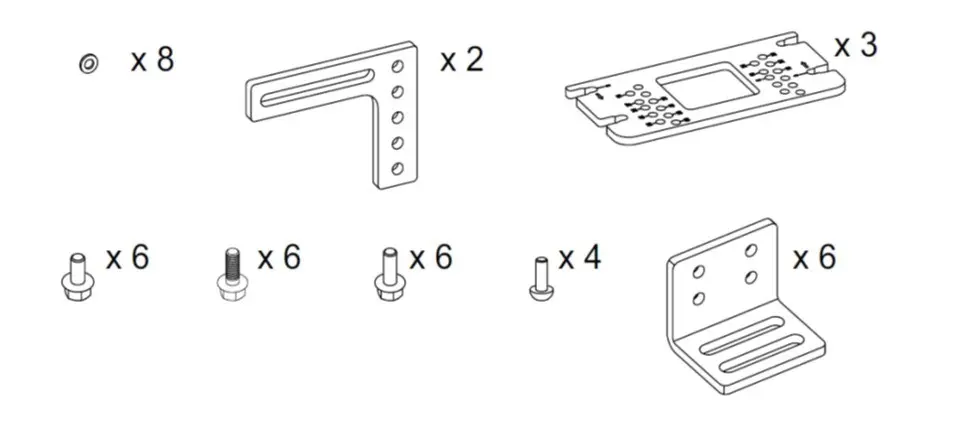 x 8

x 2

x 3

x 6

x 6

x 6

x 4

x 6