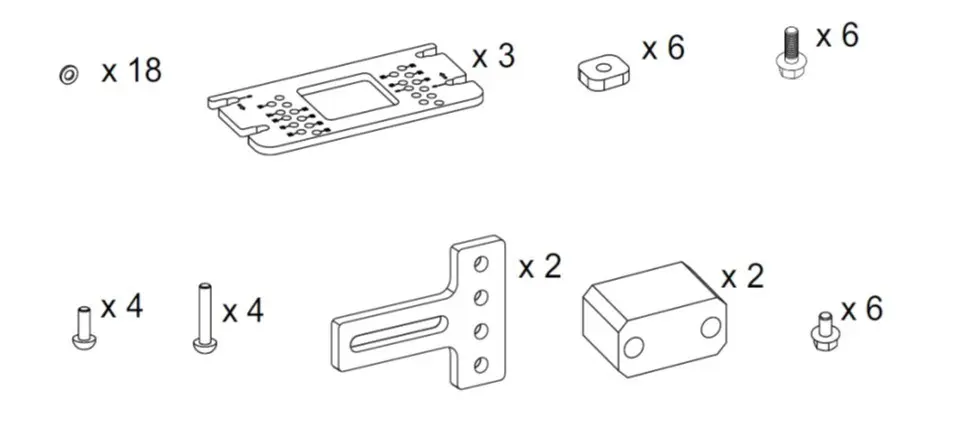 x 18

x 3

x 6

x 6

x 4

x 4

x 2

x 2

x 6