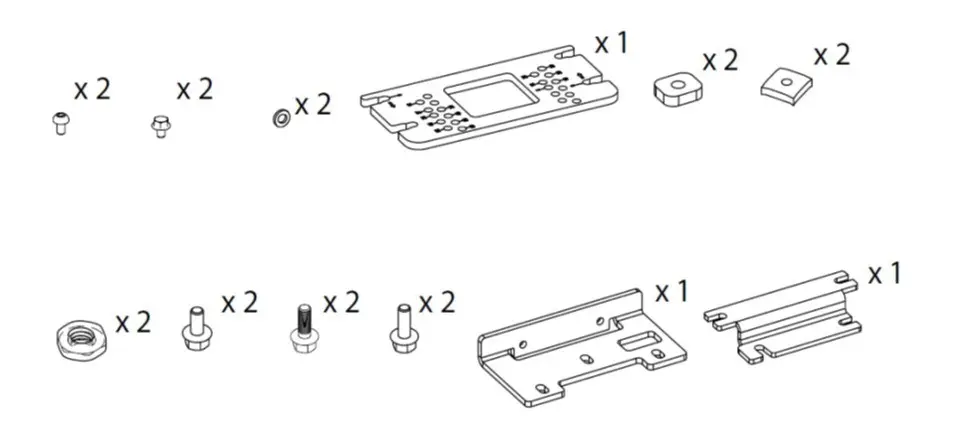 x 2
x 2
x 2
x 1
x 2
x 2

x 2
x 2
x 2
x 2
x 1
x 1