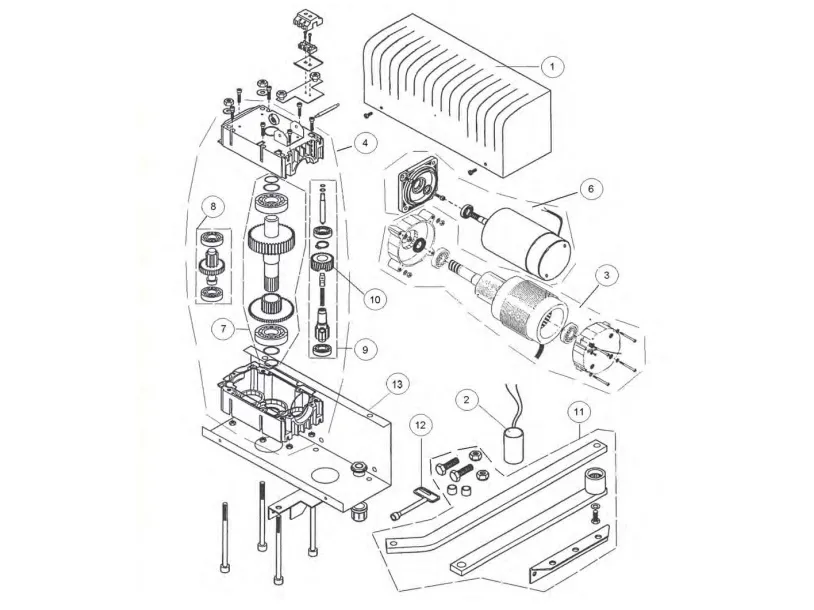 1
4
6
8
3
10
7
9
13
2
11
12