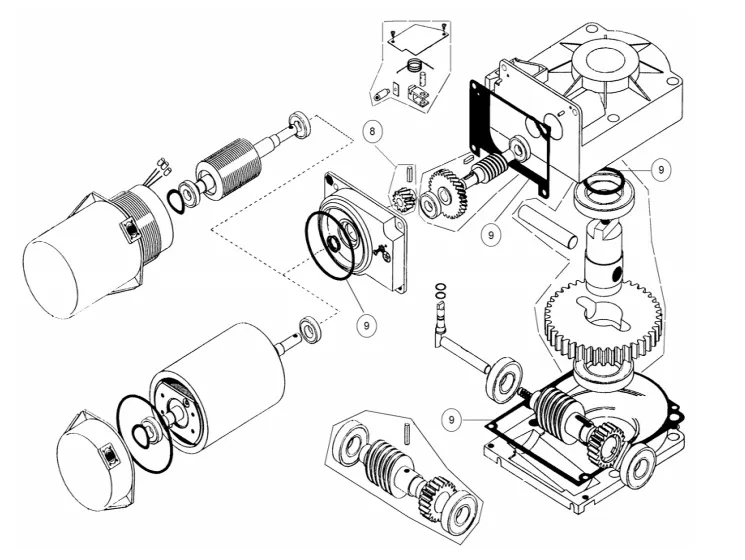 8
9
9
9
9