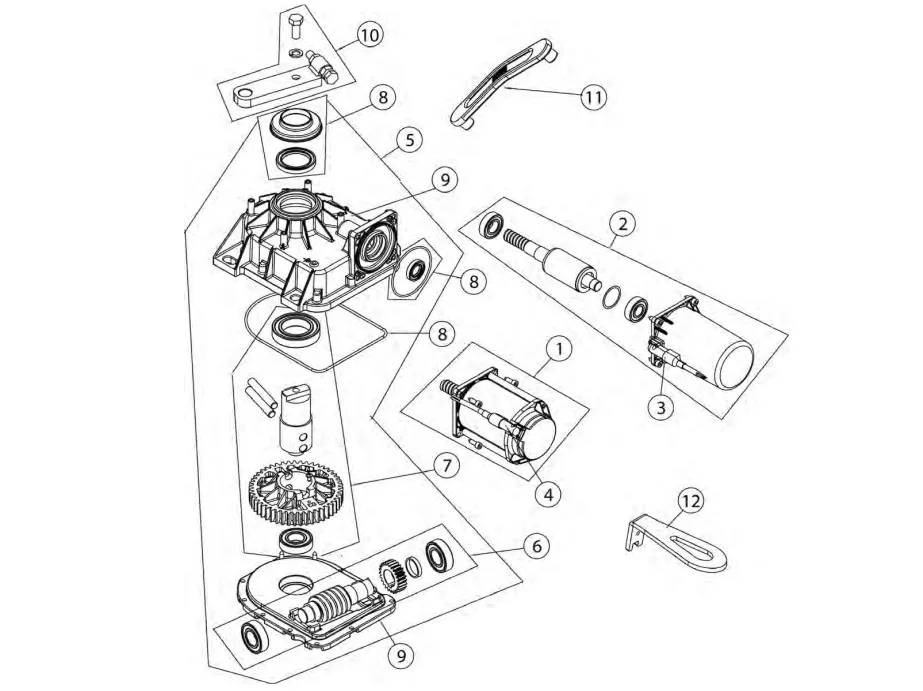 10
11
8
5
9
2
8
8
1
3
7
4
12
6
9