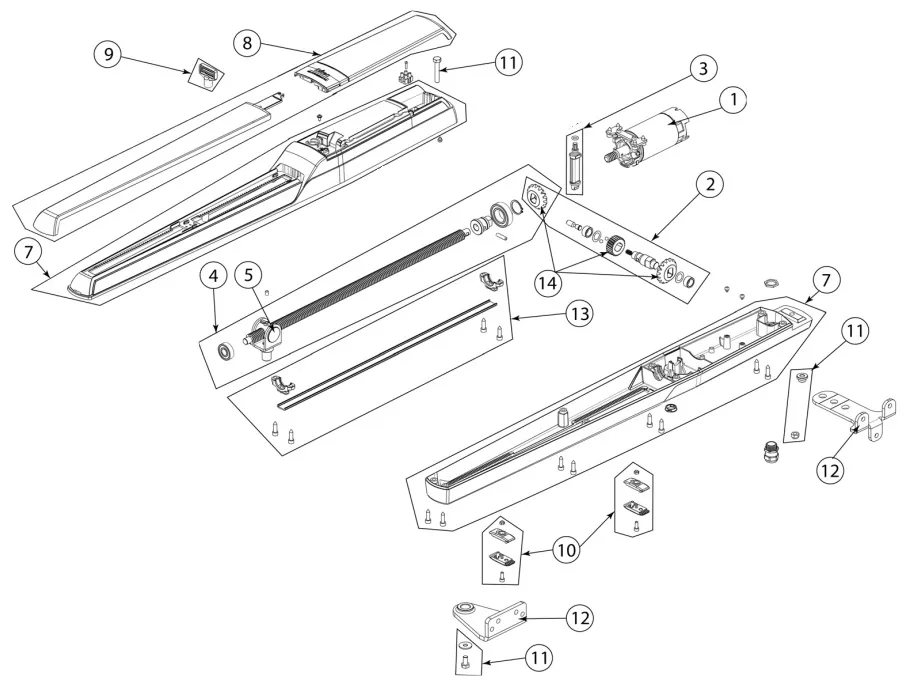 9
8
11
3
1
2
7
4
5
14
13
7
11
12
10
12
11