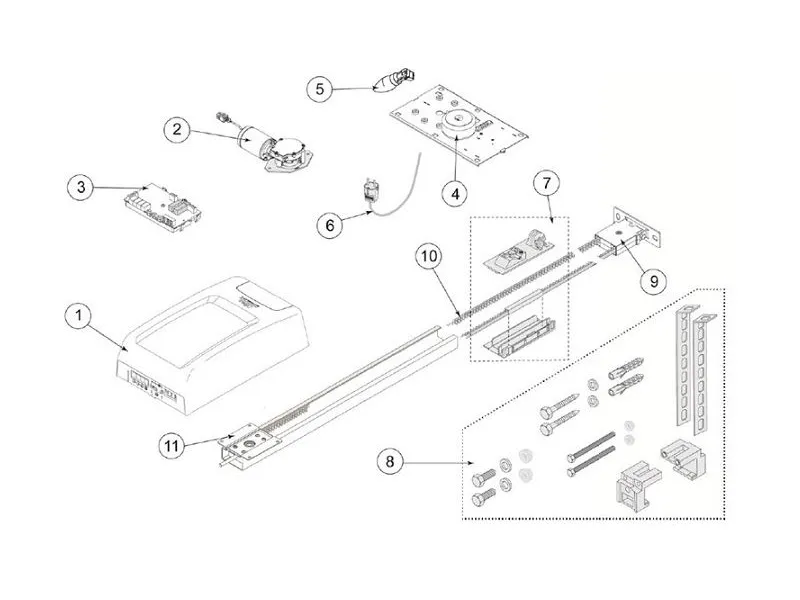 5
2
3
4
6
7
10
9
1
11
8