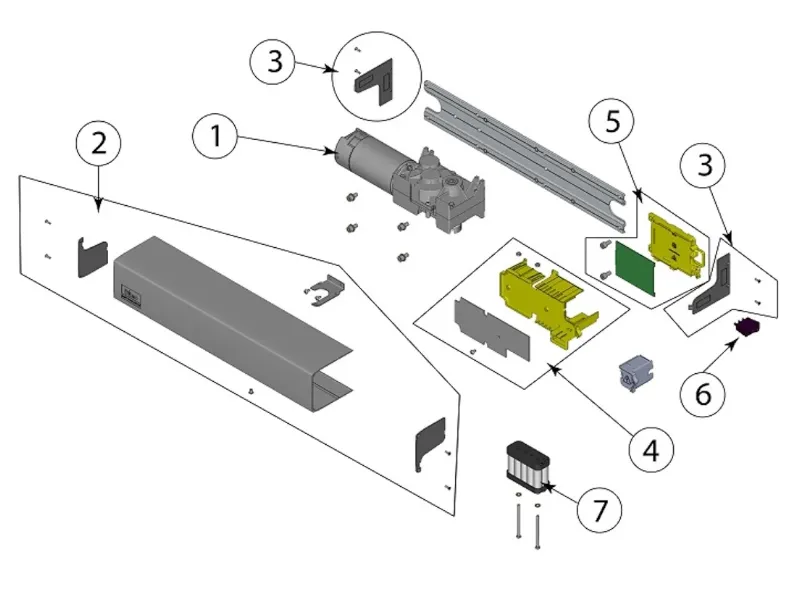 3
1
2
5
3
4
6
7