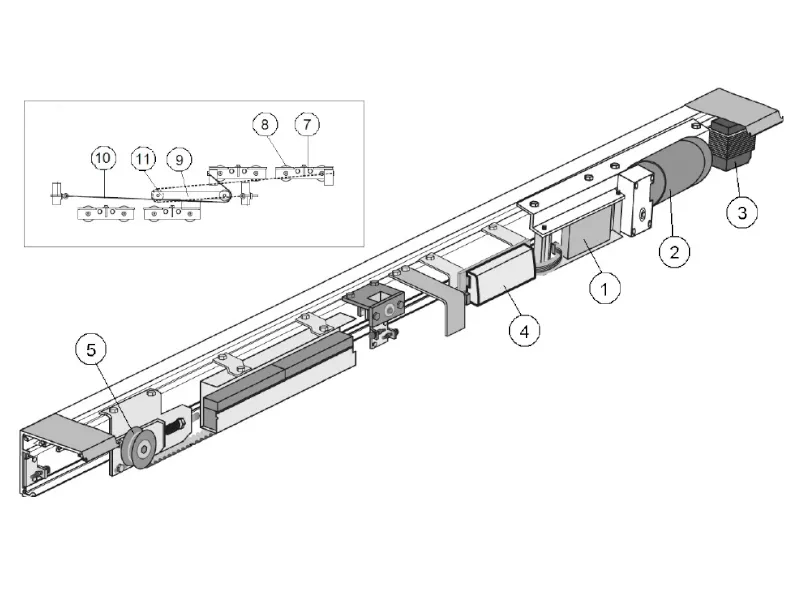 8
7
10
11
9
3
2
1
4
5