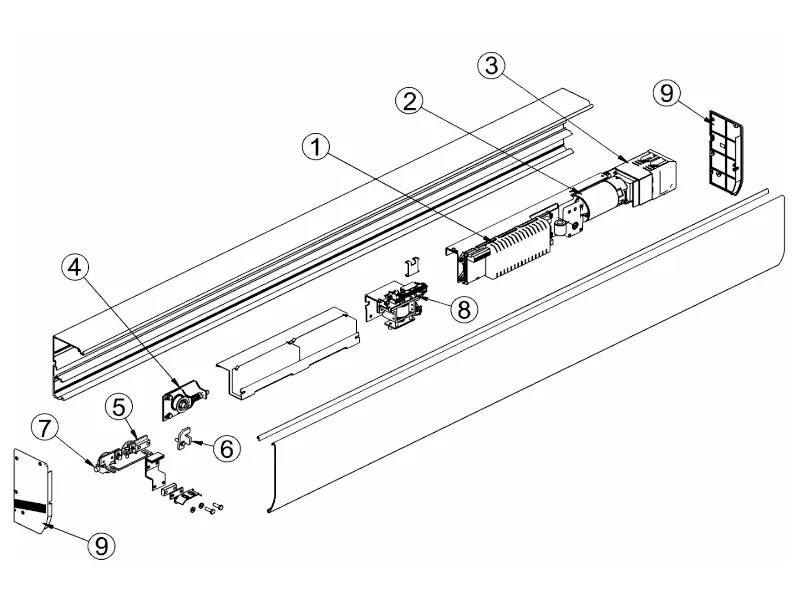 3
2
9
1
4
8
5
7
6
9